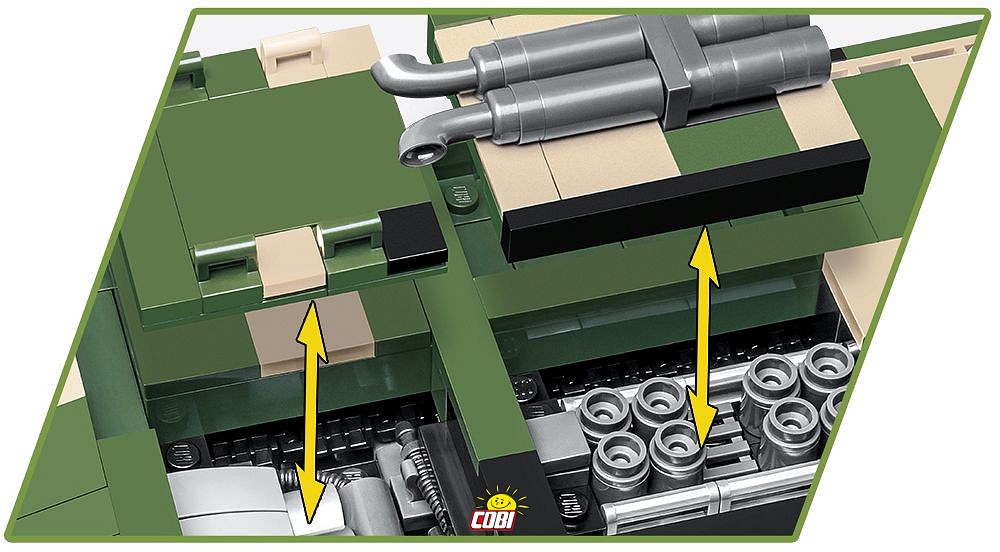 COBI